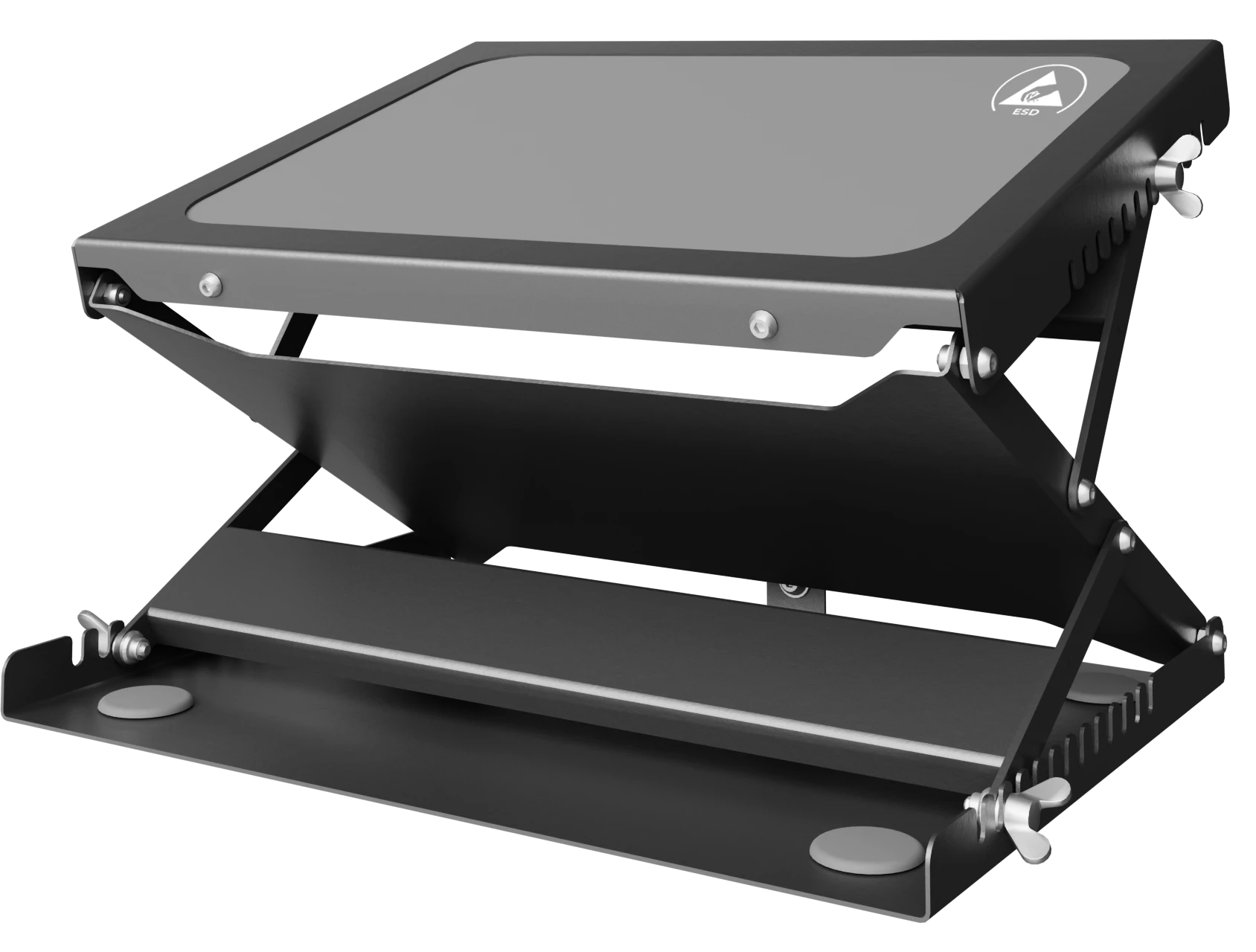 ESD